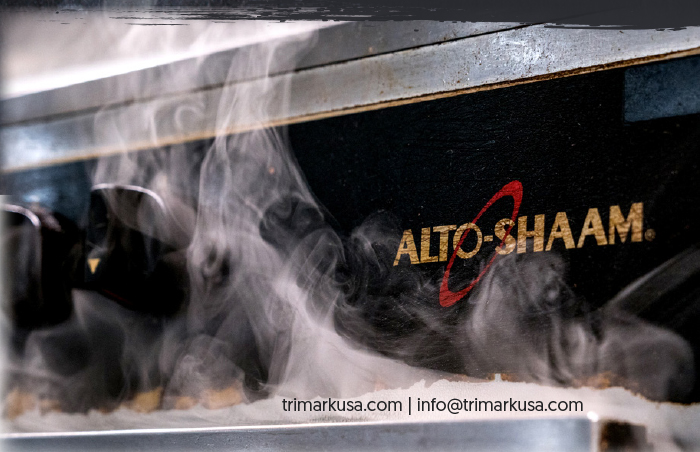 ALTO-SHAAM.

trimarkusa.com | info@trimarkusa.com